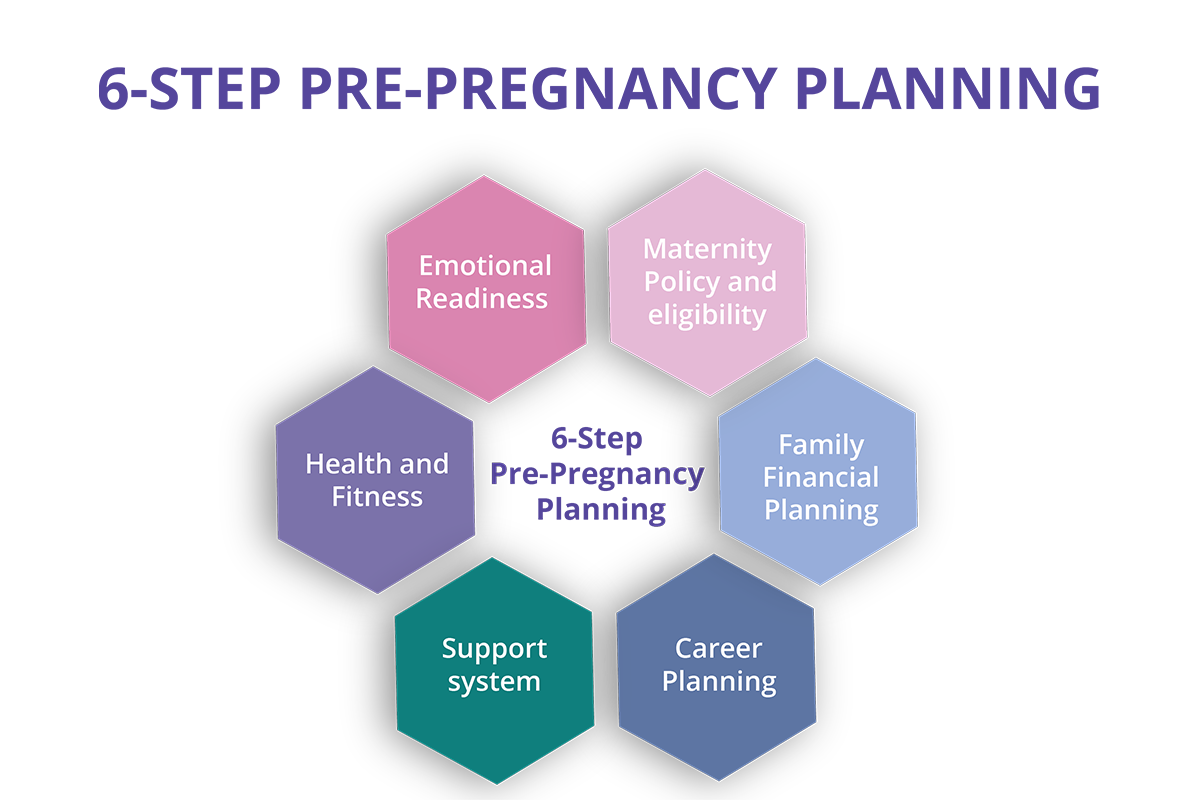 6-STEP PRE-PREGNANCY PLANNING

Emotional Readiness

Maternity Policy and eligibility

Health and Fitness

6-Step Pre-Pregnancy Planning

Family Financial Planning

Support system

Career Planning